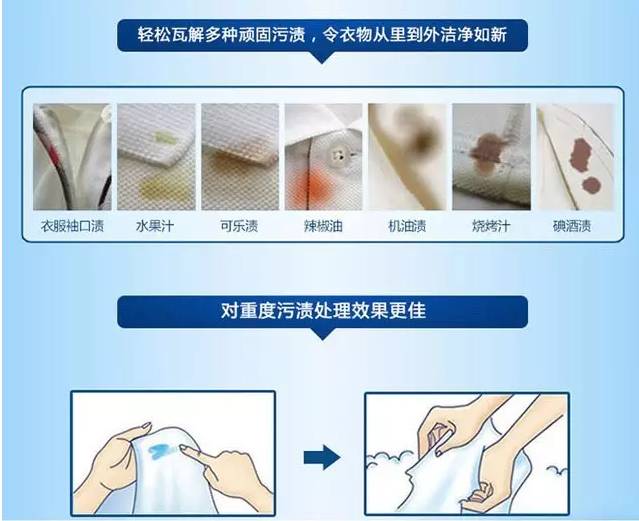 轻松瓦解多种顽固污渍，令衣物从里到外洁净如新

衣服袖口渍　水果汁　可乐渍　辣椒油　机油渍　烧烤汁　碘酒渍

对重度污渍处理效果更佳